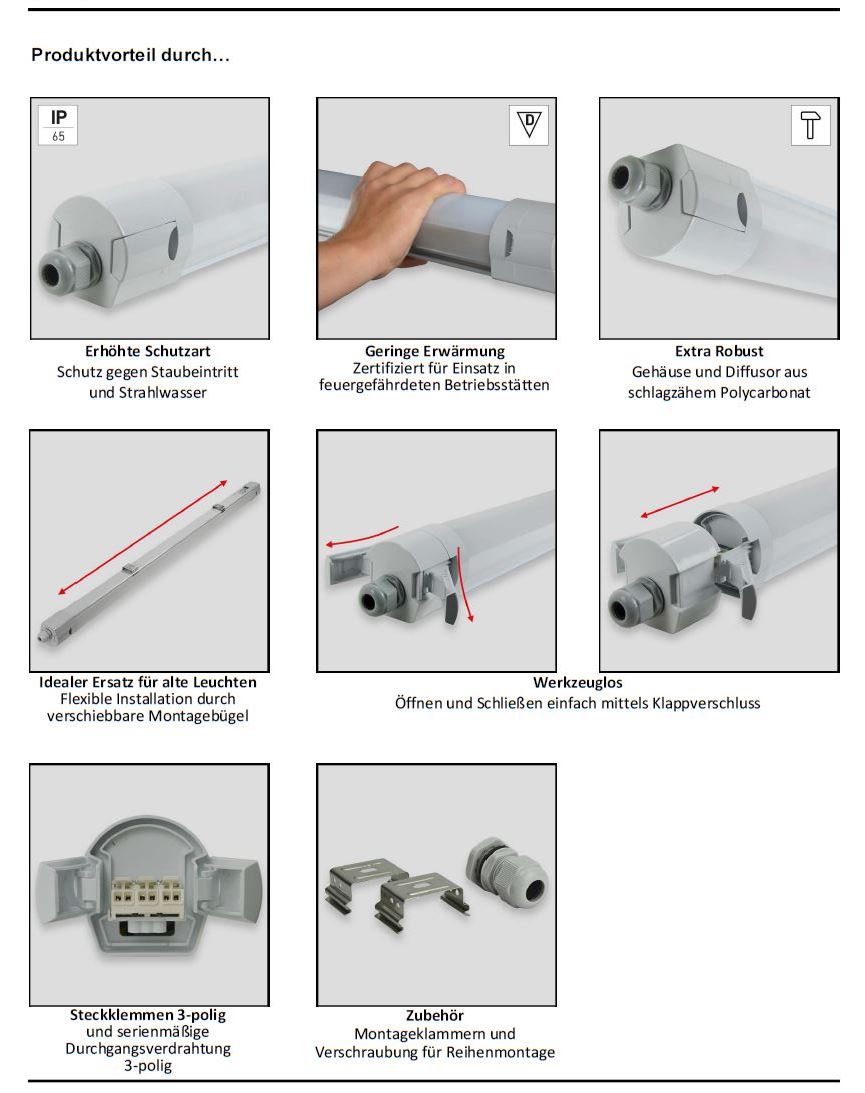 Produktvorteil durch...

IP
65

D

Erhöhte Schutzart
Schutz gegen Staubeintritt und Strahlwasser

Geringe Erwärmung
Zertifiziert für Einsatz in feuergefährdeten Betriebsstätten

Extra Robust
Gehäuse und Diffusor aus schlagzähem Polycarbonat

Idealer Ersatz für alte Leuchten
Flexible Installation durch verschiebbare Montagebügel

Werkzeuglos
Öffnen und Schließen einfach mittels Klappverschluss

Steckklemmen 3-polig
und serienmäßige Durchgangsverdrahtung 3-polig

Zubehör
Montageklammern und Verschraubung für Reihenmontage